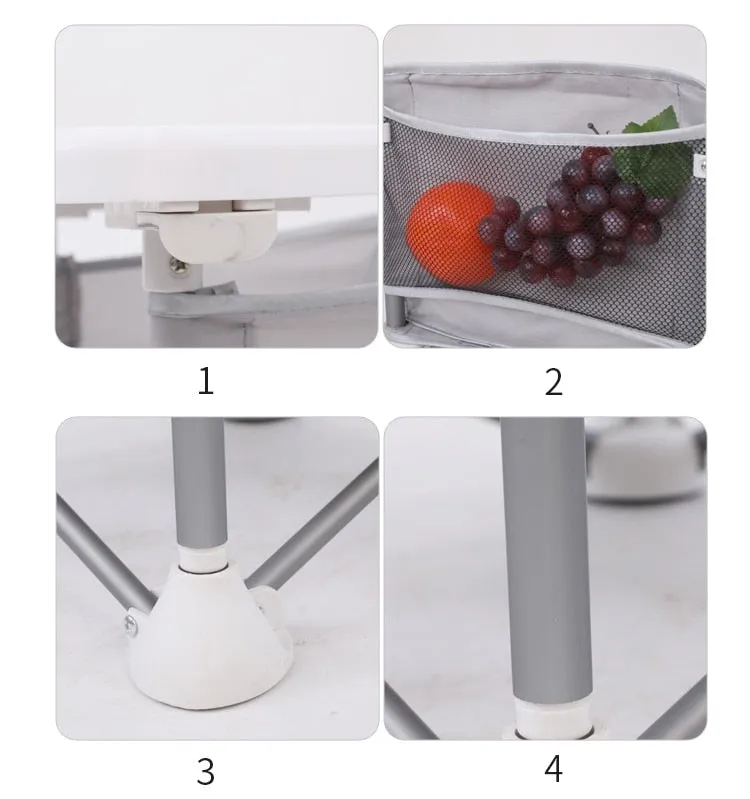 1

2

3

4